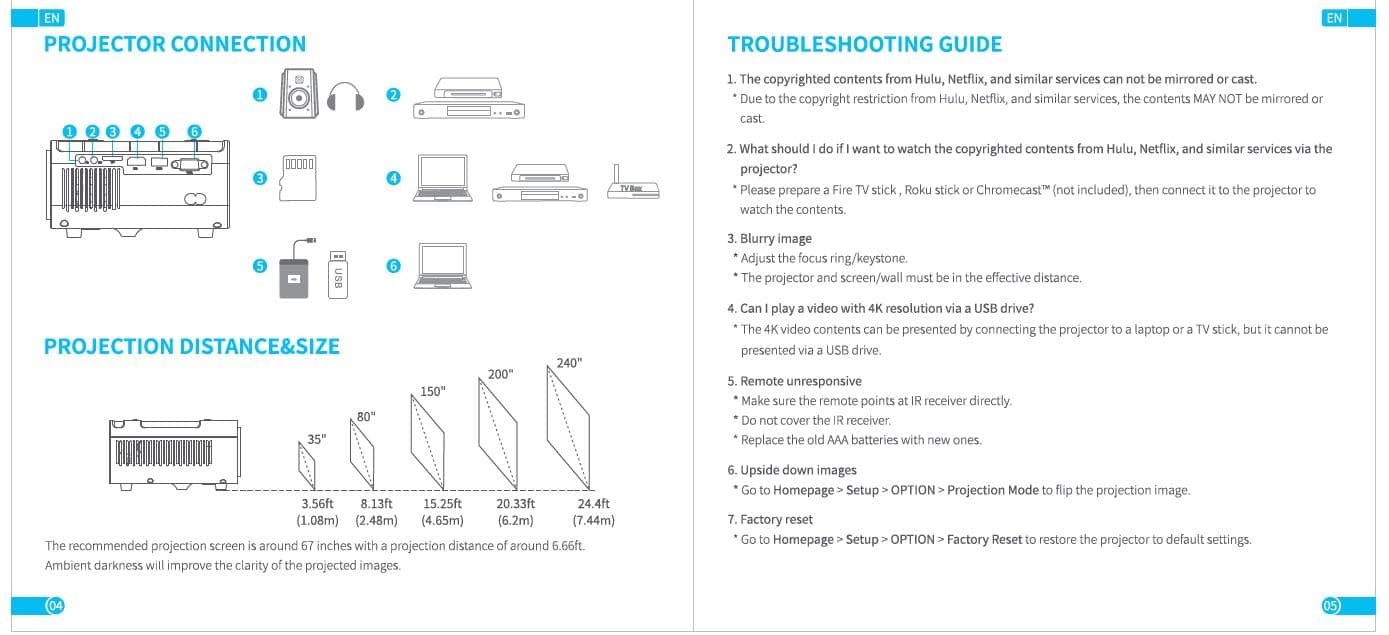 EN

PROJECTOR CONNECTION

1 2 3 4 5 6

1

2

3

4

TV Box

5

USB

6

PROJECTION DISTANCE&SIZE

35"

80"

150"

200"

240"

3.56ft (1.08m)

8.13ft (2.48m)

15.25ft (4.65m)

20.33ft (6.2m)

24.4ft (7.44m)

The recommended projection screen is around 67 inches with a projection distance of around 6.66ft. Ambient darkness will improve the clarity of the projected images.

04

EN

TROUBLESHOOTING GUIDE

1. The copyrighted contents from Hulu, Netflix, and similar services can not be mirrored or cast.
* Due to the copyright restriction from Hulu, Netflix, and similar services, the contents MAY NOT be mirrored or cast.

2. What should I do if I want to watch the copyrighted contents from Hulu, Netflix, and similar services via the projector?
* Please prepare a Fire TV stick , Roku stick or Chromecast™ (not included), then connect it to the projector to watch the contents.

3. Blurry image
* Adjust the focus ring/keystone.
* The projector and screen/wall must be in the effective distance.

4. Can I play a video with 4K resolution via a USB drive?
* The 4K video contents can be presented by connecting the projector to a laptop or a TV stick, but it cannot be presented via a USB drive.

5. Remote unresponsive
* Make sure the remote points at IR receiver directly.
* Do not cover the IR receiver.
* Replace the old AAA batteries with new ones.

6. Upside down images
* Go to Homepage > Setup > OPTION > Projection Mode to flip the projection image.

7. Factory reset
* Go to Homepage > Setup > OPTION > Factory Reset to restore the projector to default settings.

05