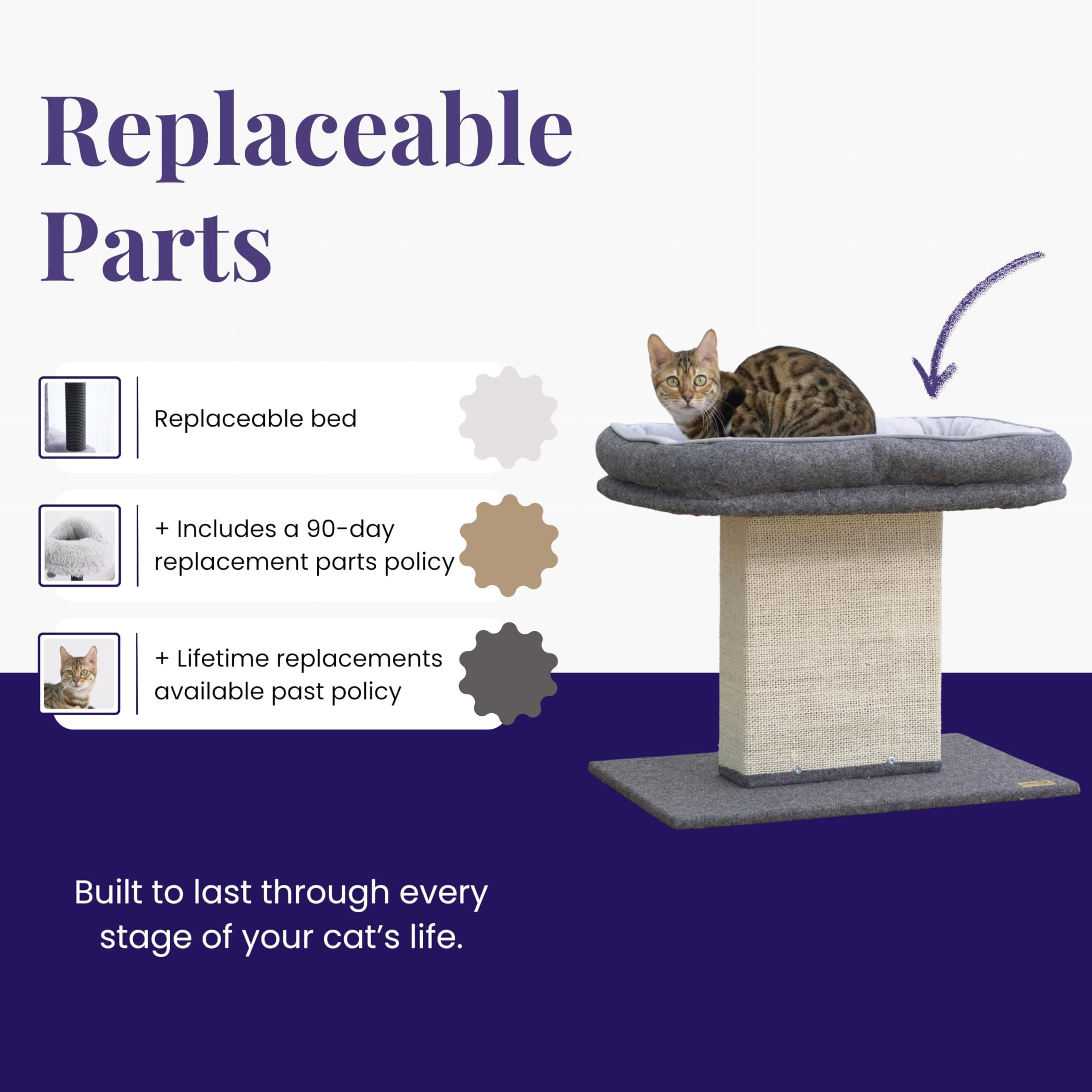 Replaceable Parts

Replaceable bed

+ Includes a 90-day replacement parts policy

+ Lifetime replacements available past policy

Built to last through every stage of your cat's life.