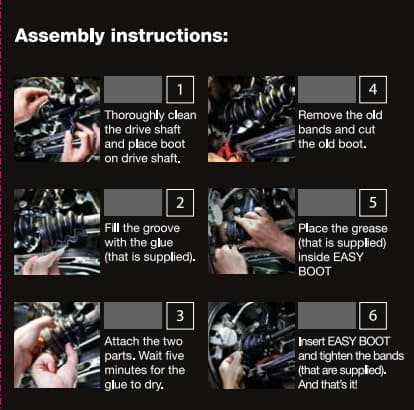 Assembly instructions:

1
Thoroughly clean the drive shaft and place boot on drive shaft.

2
Fill the groove with the glue (that is supplied).

3
Attach the two parts. Wait five minutes for the glue to dry.

4
Remove the old bands and cut the old boot.

5
Place the grease (that is supplied) inside EASY BOOT

6
Insert EASY BOOT and tighten the bands (that are supplied). And that's it!